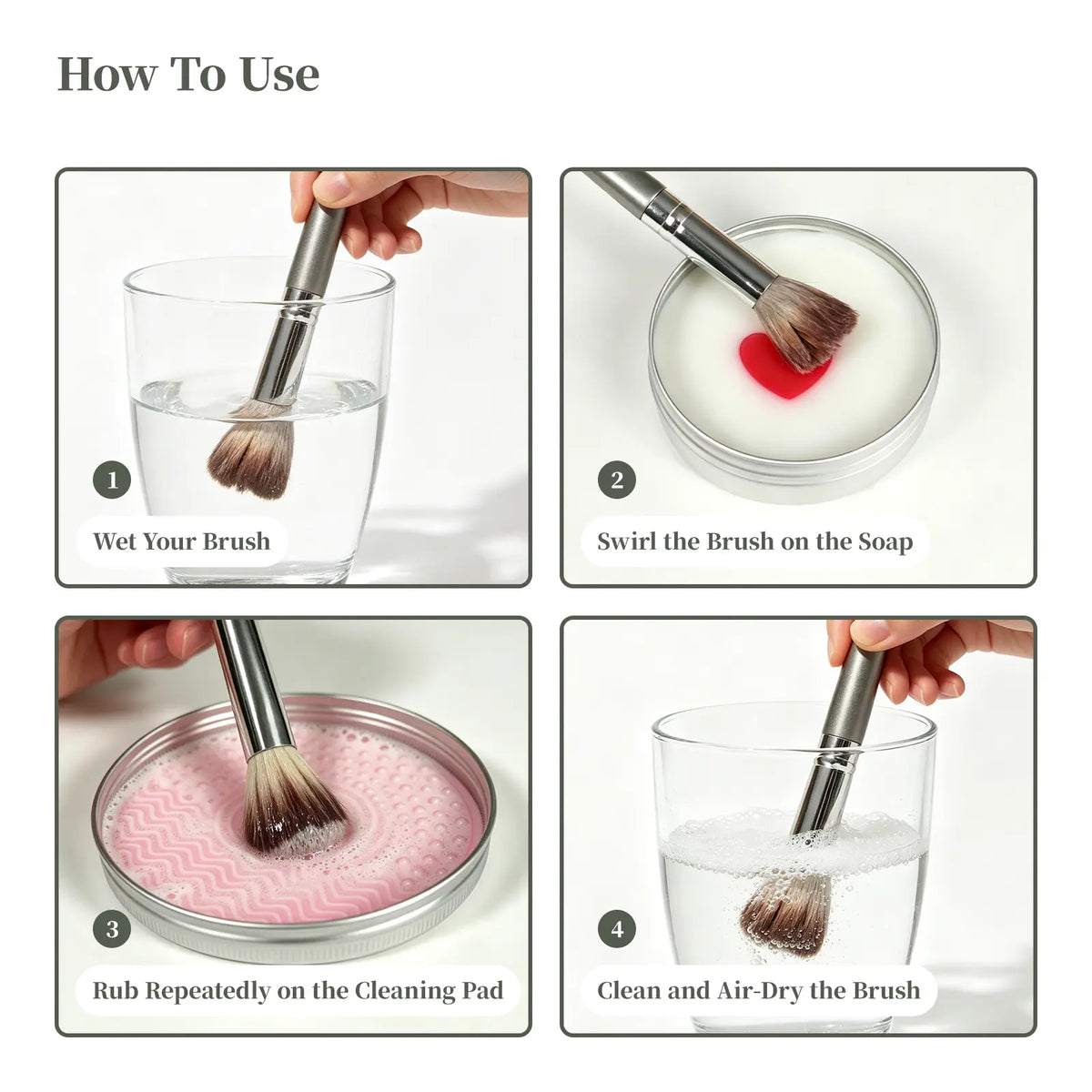 How To Use

1

Wet Your Brush

2

Swirl the Brush on the Soap

3

Rub Repeatedly on the Cleaning Pad

4

Clean and Air-Dry the Brush